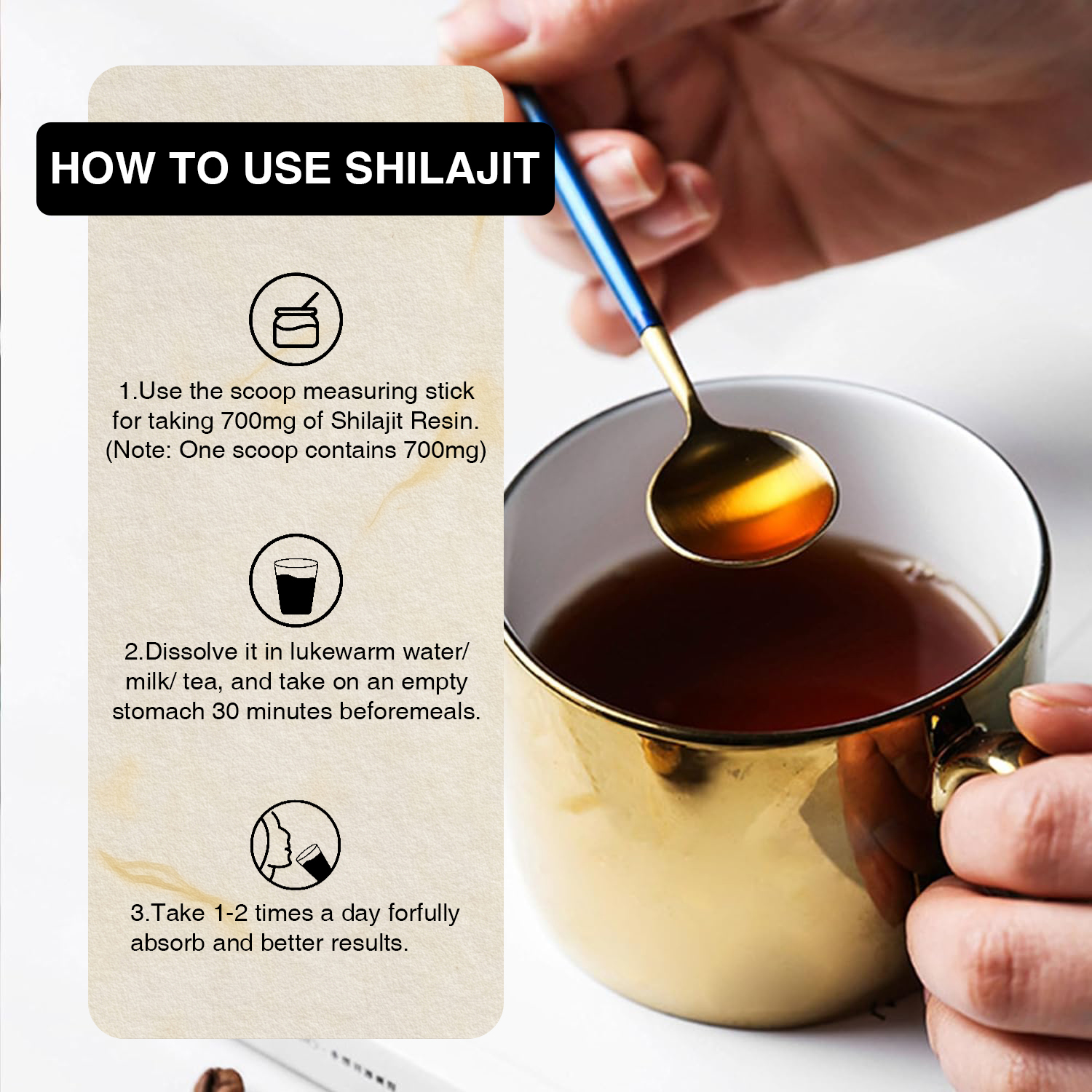 HOW TO USE SHILAJIT

1.Use the scoop measuring stick for taking 700mg of Shilajit Resin. (Note: One scoop contains 700mg)

2.Dissolve it in lukewarm water/ milk/ tea, and take on an empty stomach 30 minutes beforemeals.

3.Take 1-2 times a day forfully absorb and better results.